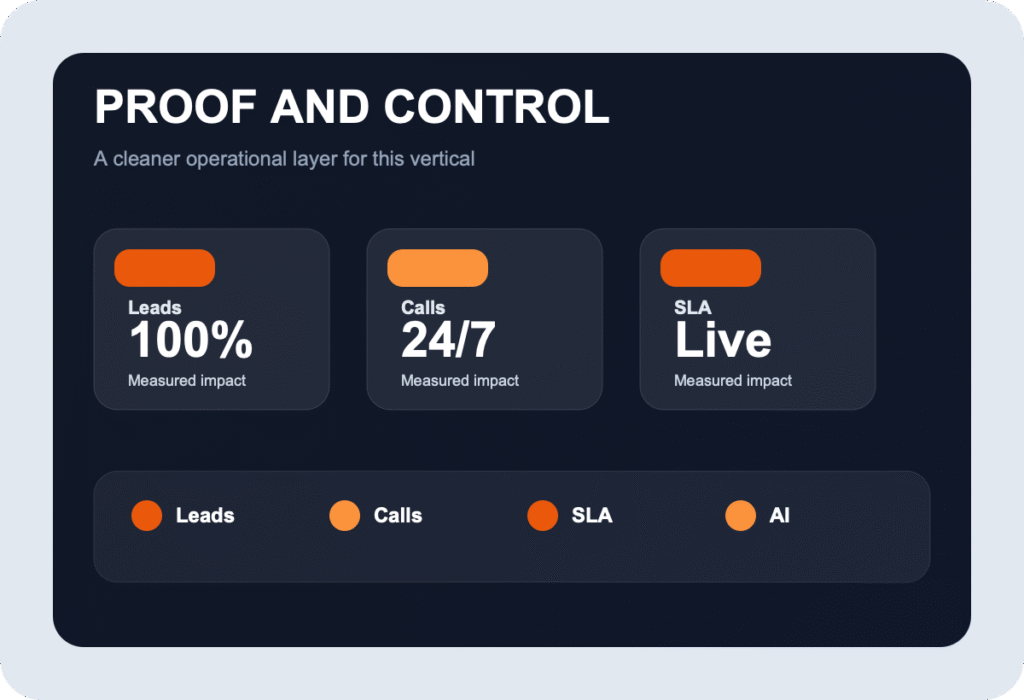 PROOF AND CONTROL

A cleaner operational layer for this vertical

Leads
100%
Measured impact

Calls
24/7
Measured impact

SLA
Live
Measured impact

Leads

Calls

SLA

AI